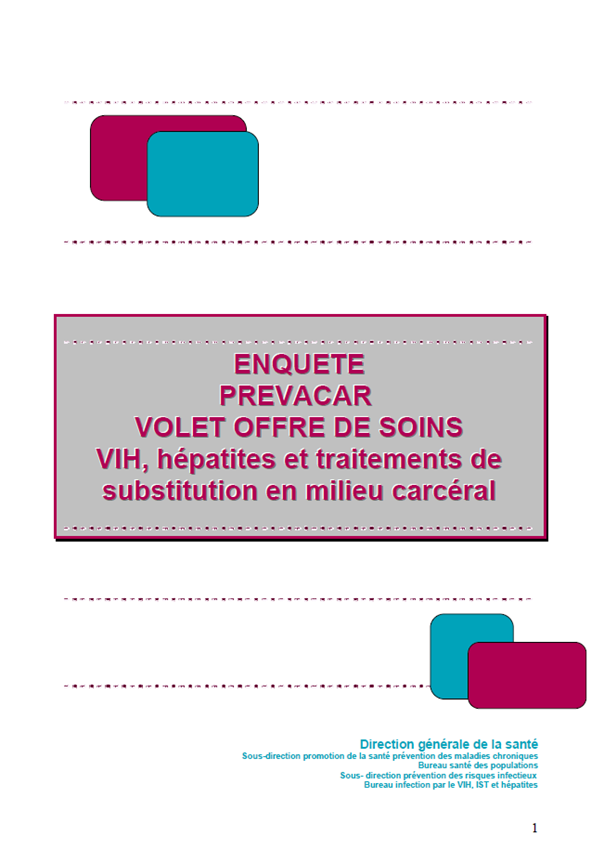 ENQUETE
PREVACAR
VOLET OFFRE DE SOINS
VIH, hépatites et traitements de substitution en milieu carcéral

Direction générale de la santé
Sous-direction promotion de la santé prévention des maladies chroniques
Bureau santé des populations
Sous- direction prévention des risques infectieux
Bureau infection par le VIH, IST et hépatites

1